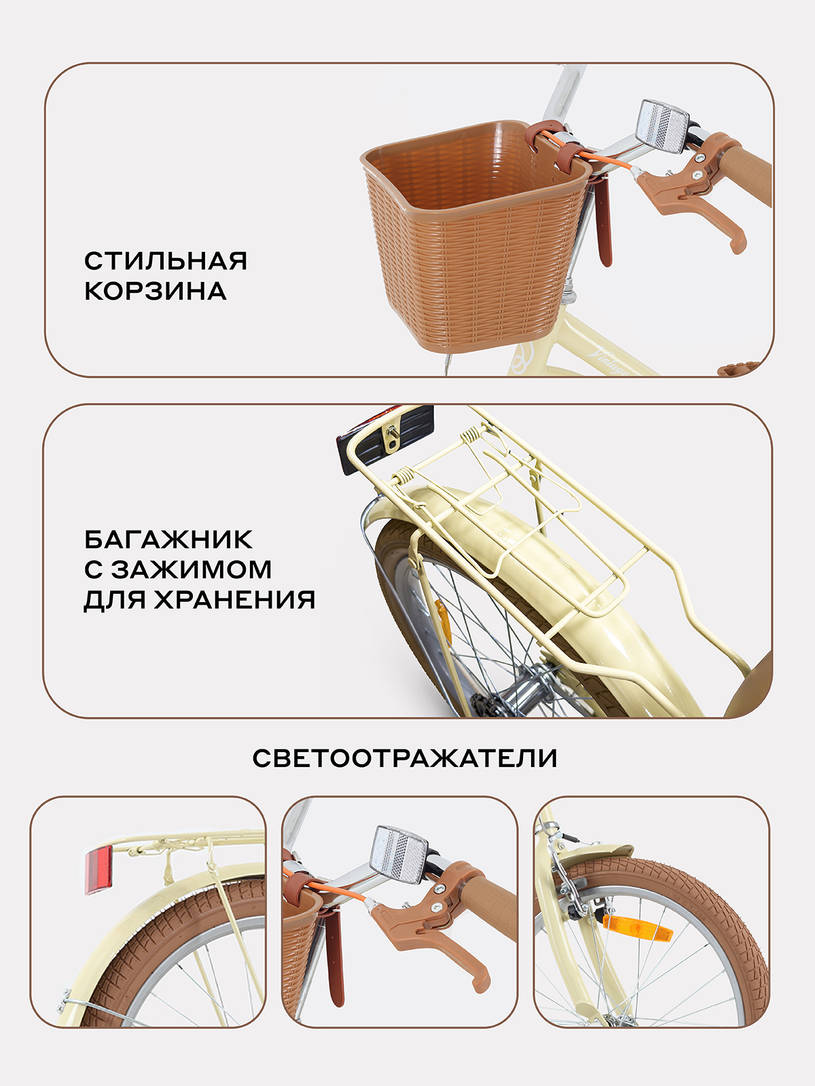 СТИЛЬНАЯ КОРЗИНА

БАГАЖНИК С ЗАЖИМОМ ДЛЯ ХРАНЕНИЯ

СВЕТООТРАЖАТЕЛИ