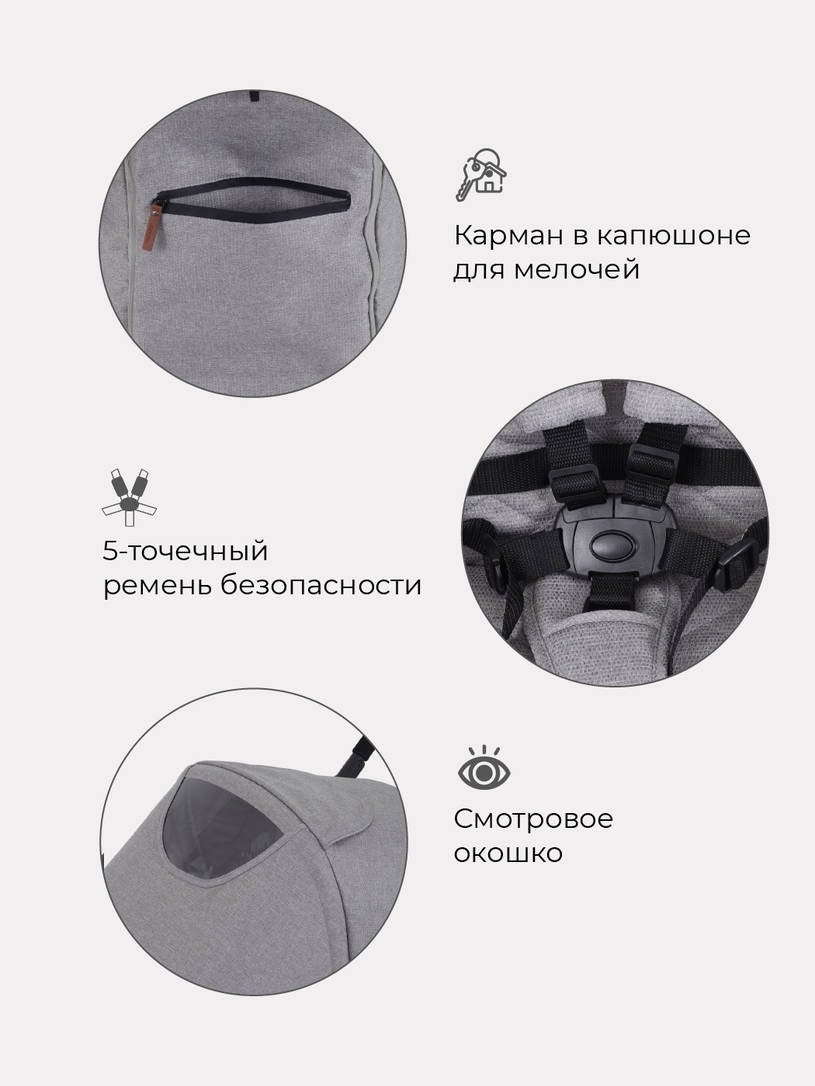 Карман в капюшоне для мелочей

5-точечный ремень безопасности

Смотровое окошко